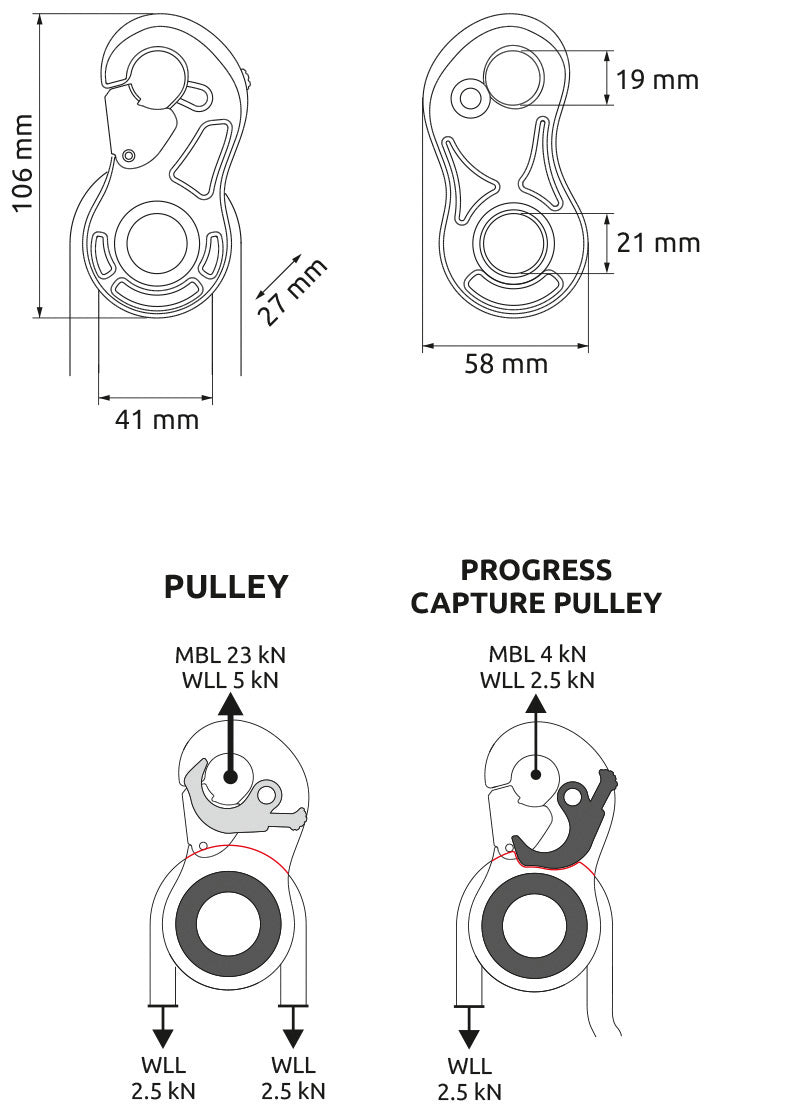 106 mm

27 mm

41 mm

19 mm

21 mm

58 mm

PULLEY

MBL 23 kN
WLL 5 kN

WLL
2.5 kN

WLL
2.5 kN

PROGRESS CAPTURE PULLEY

MBL 4 kN
WLL 2.5 kN

WLL
2.5 kN